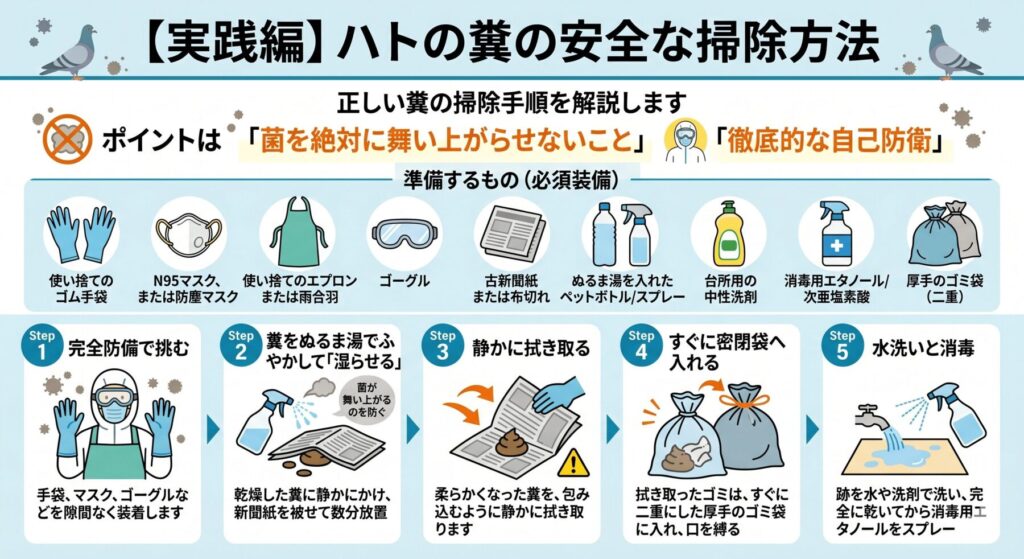 【実践編】ハトの糞の安全な掃除方法

正しい糞の掃除手順を解説します

ポイントは 「菌を絶対に舞い上がらせないこと」 「徹底的な自己防衛」

準備するもの（必須装備）

使い捨てのゴム手袋

N95マスク、または防塵マスク

使い捨てのエプロンまたは雨合羽

ゴーグル

古新聞紙または布切れ

ぬるま湯を入れたペットボトル/スプレー

台所用の中性洗剤

消毒用エタノール/次亜塩素酸

厚手のゴミ袋（二重）

Step 1 完全防備で挑む

手袋、マスク、ゴーグルなどを隙間なく装着します

Step 2 糞をぬるま湯でふやかして「湿らせる」

菌が舞い上がるのを防ぐ

乾燥した糞に静かにかけ、新聞紙を被せて数分放置

Step 3 静かに拭き取る

柔らかくなった糞を、包み込むように静かに拭き取ります

Step 4 すぐに密閉袋へ入れる

拭き取ったゴミは、すぐに二重にした厚手のゴミ袋に入れ、口を縛る

Step 5 水洗いと消毒

跡を水や洗剤で洗い、完全に乾いてから消毒用エタノールをスプレー